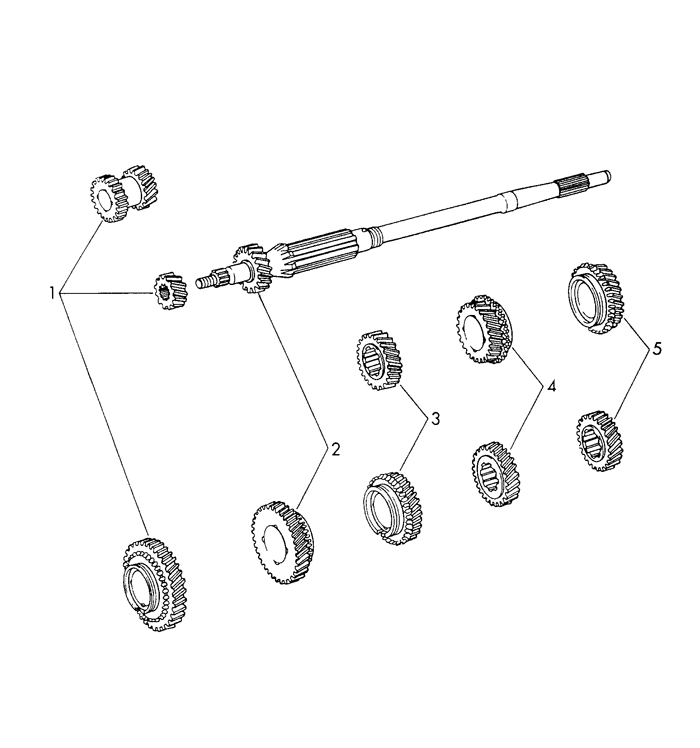 1
2
3
4
5