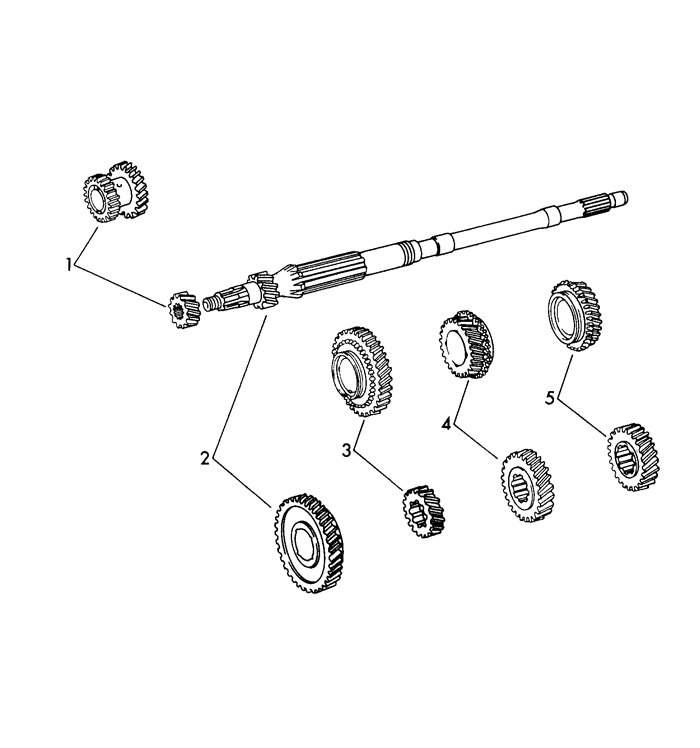 1
2
3
4
5