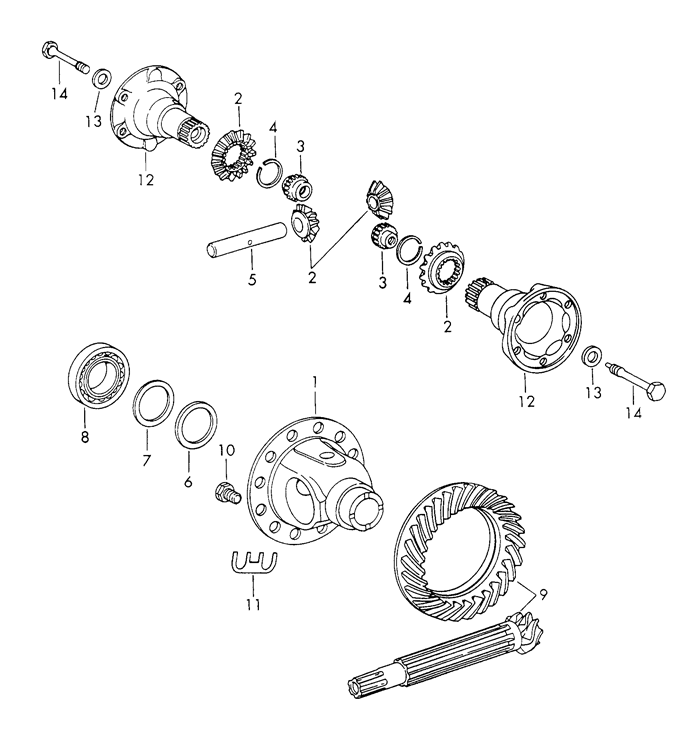 14
13
12
2
4
3
5
2
3
4
2
12
13
14
8
7
6
10
1
11
9